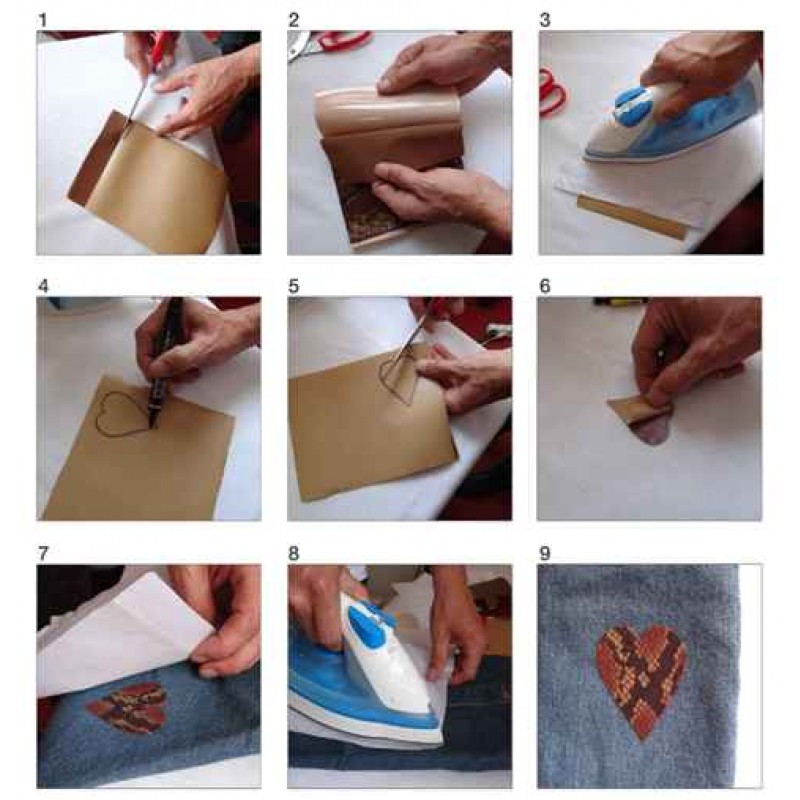 1

2

3

4

5

6

7

8

9